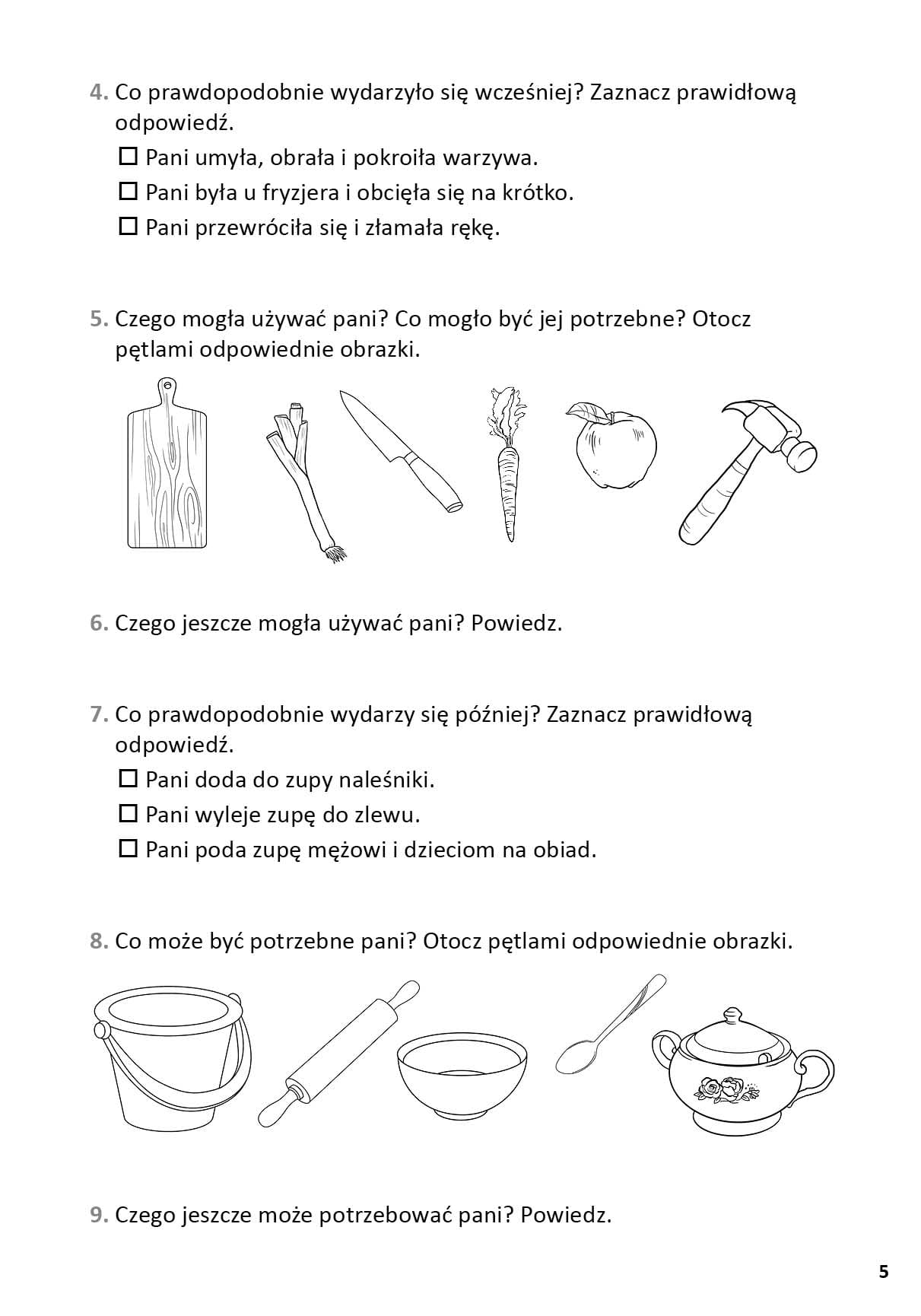 4. Co prawdopodobnie wydarzyło się wcześniej? Zaznacz prawidłową odpowiedź.

☐ Pani umyła, obrała i pokroiła warzywa.
☐ Pani była u fryzjera i obcięła się na krótko.
☐ Pani przewróciła się i złamała rękę.

5. Czego mogła używać pani? Co mogło być jej potrzebne? Otocz pętlami odpowiednie obrazki.

6. Czego jeszcze mogła używać pani? Powiedz.

7. Co prawdopodobnie wydarzy się później? Zaznacz prawidłową odpowiedź.

☐ Pani doda do zupy naleśniki.
☐ Pani wyleje zupę do zlewu.
☐ Pani poda zupę mężowi i dzieciom na obiad.

8. Co może być potrzebne pani? Otocz pętlami odpowiednie obrazki.

9. Czego jeszcze może potrzebować pani? Powiedz.

5