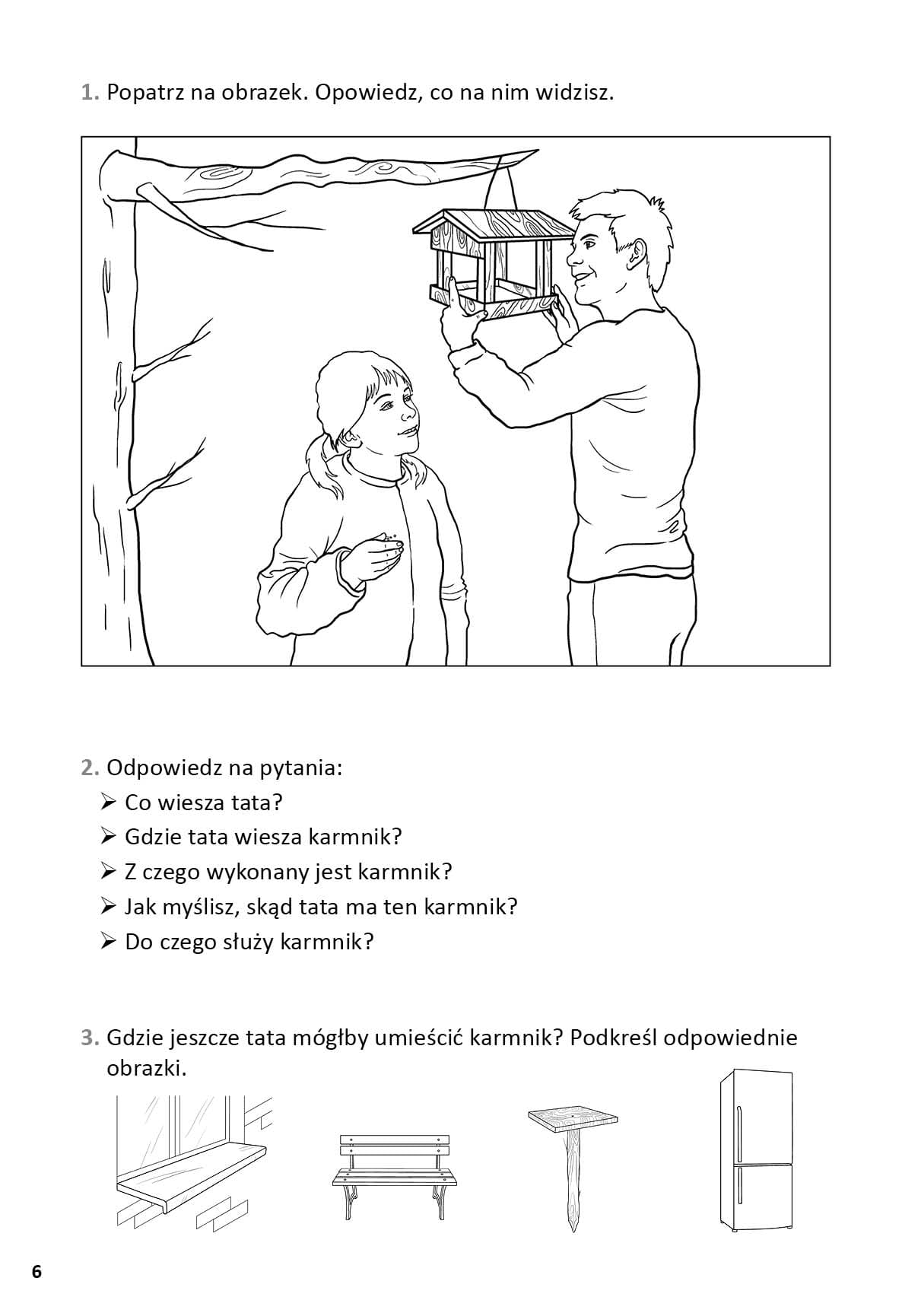 1. Popatrz na obrazek. Opowiedz, co na nim widzisz.

2. Odpowiedz na pytania:
➢ Co wiesza tata?
➢ Gdzie tata wiesza karmnik?
➢ Z czego wykonany jest karmnik?
➢ Jak myślisz, skąd tata ma ten karmnik?
➢ Do czego służy karmnik?

3. Gdzie jeszcze tata mógłby umieścić karmnik? Podkreśl odpowiednie obrazki.

6