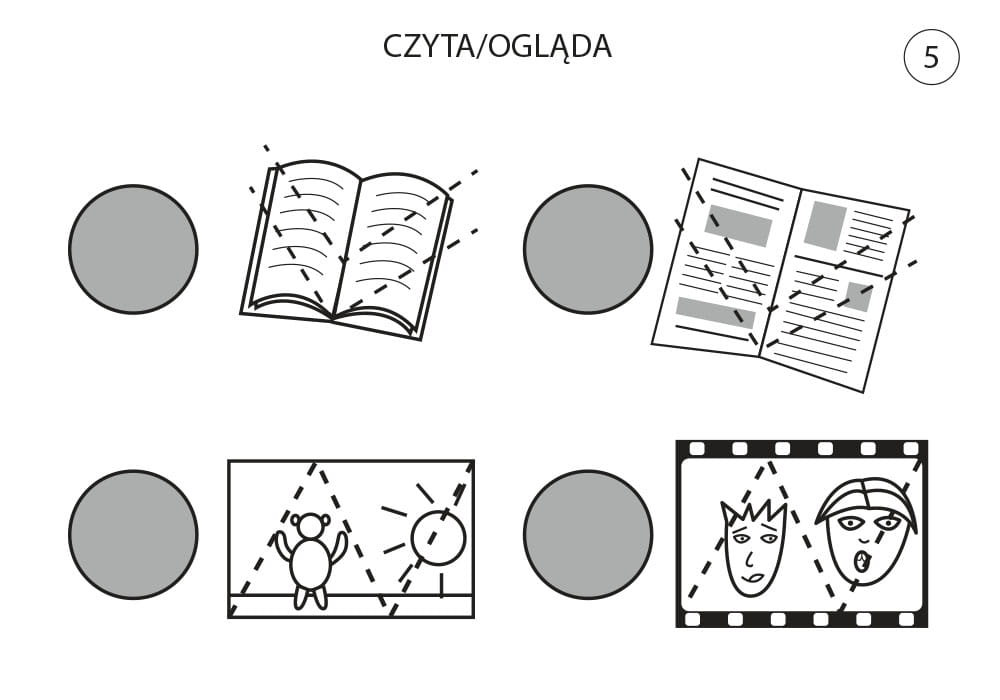 CZYTA/OGLĄDA

5