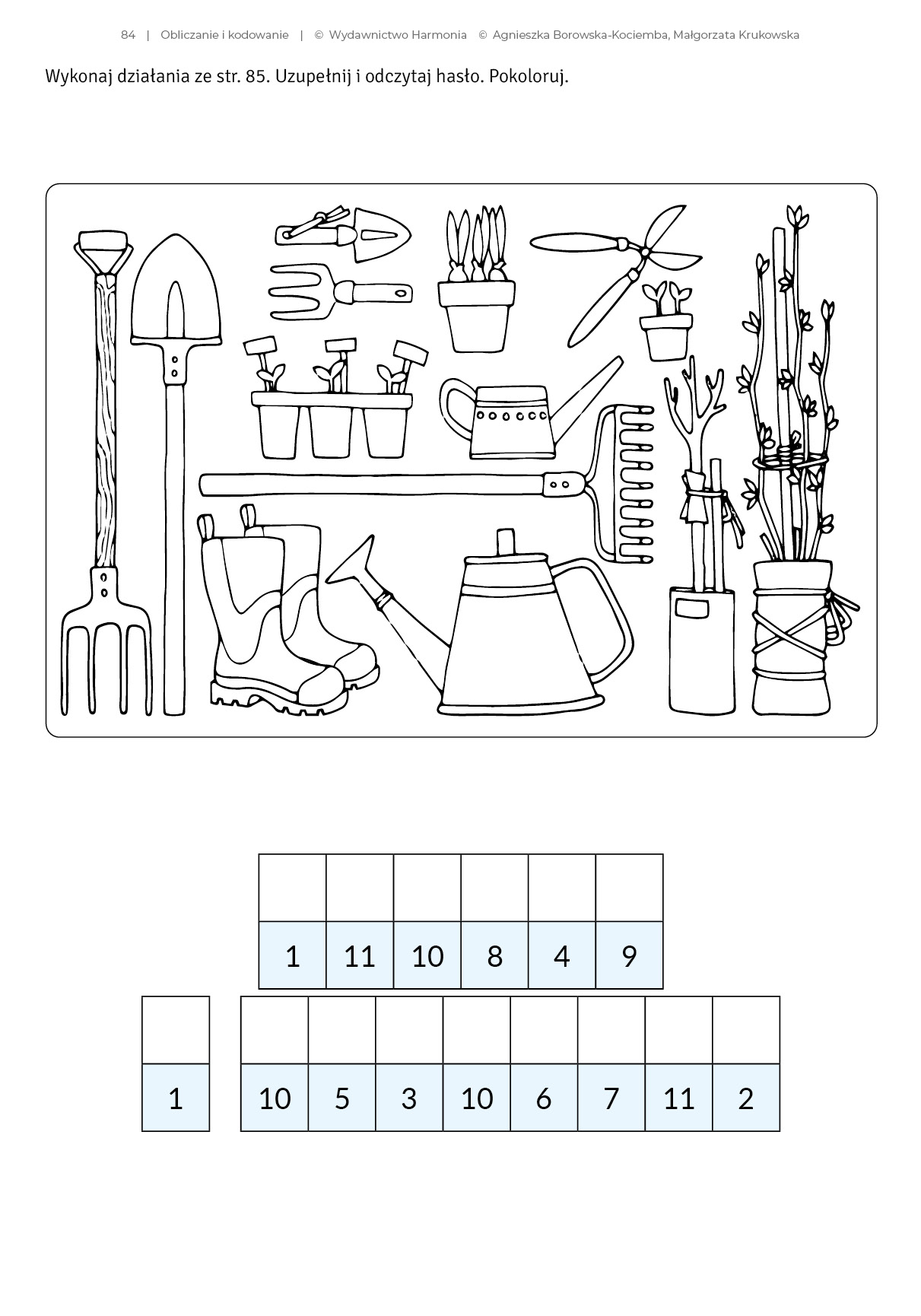 84 | Obliczanie i kodowanie | © Wydawnictwo Harmonia © Agnieszka Borowska-Kociemba, Małgorzata Krukowska

Wykonaj działania ze str. 85. Uzupełnij i odczytaj hasło. Pokoloruj.

| | | | | | |
|---|---|---|---|---|---|
| 1 | 11 | 10 | 8 | 4 | 9 |

| |
|---|
| 1 |

| | | | | | | | |
|---|---|---|---|---|---|---|---|
| 10 | 5 | 3 | 10 | 6 | 7 | 11 | 2 |