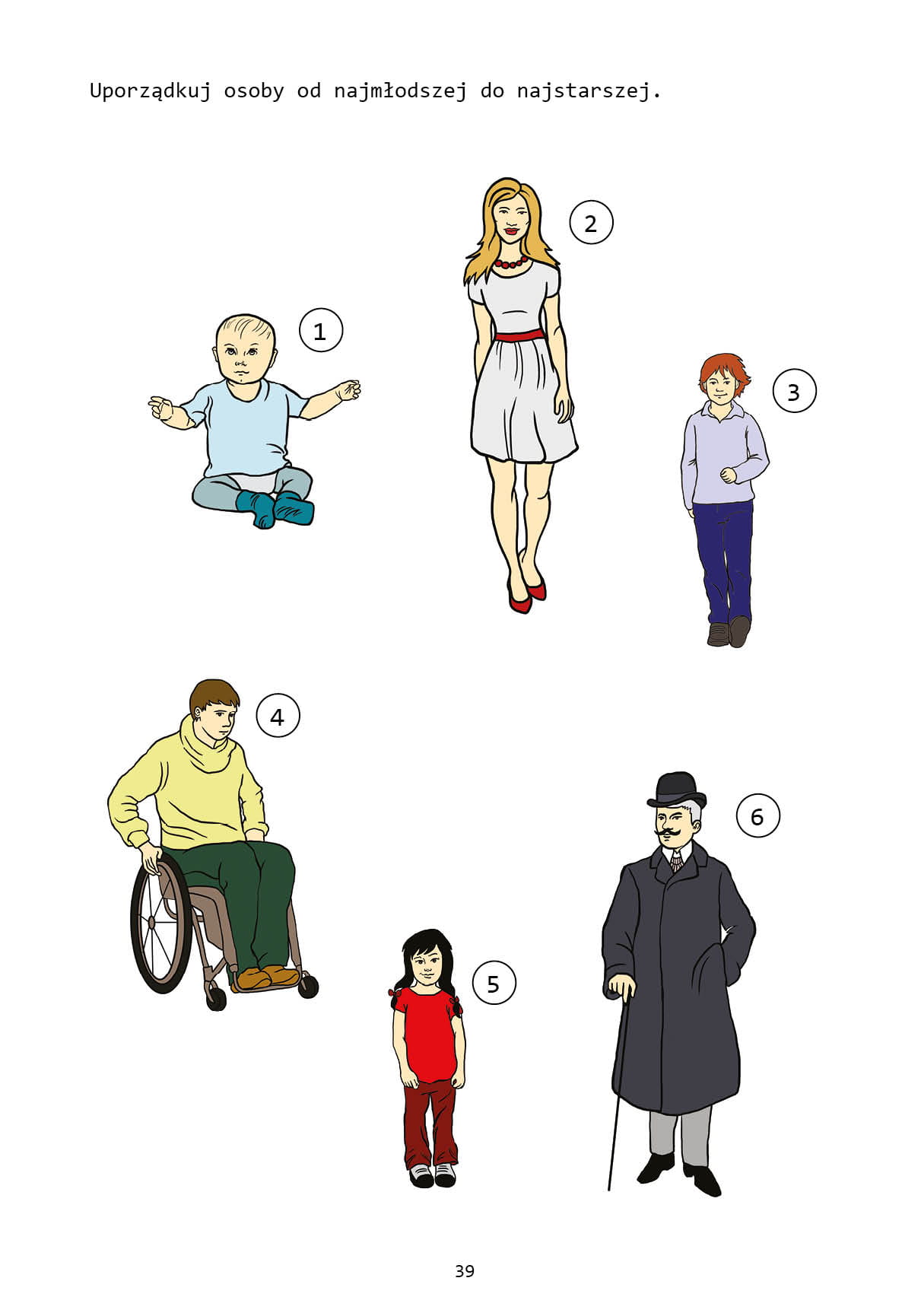 Uporządkuj osoby od najmłodszej do najstarszej.

2

1

3

4

6

5

39